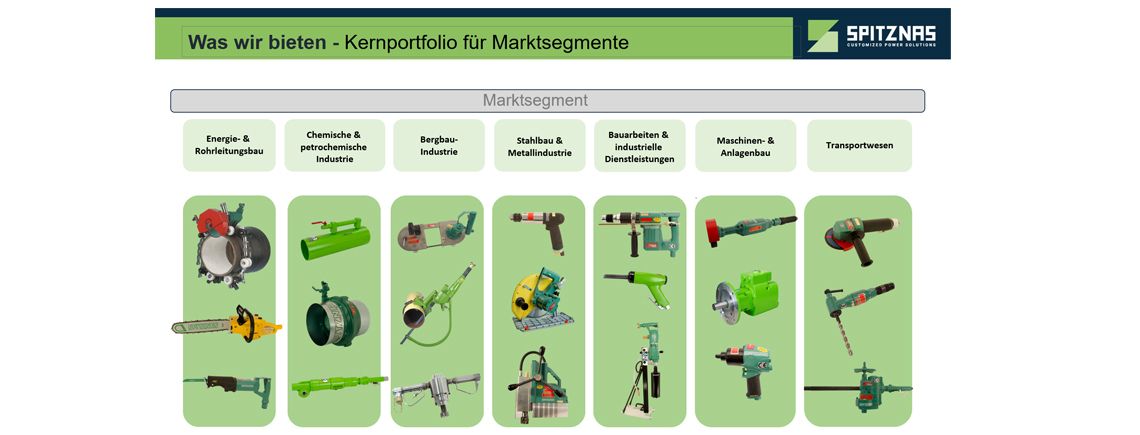 Was wir bieten - Kernportfolio für Marktsegmente

SPITZNAS
CUSTOMIZED POWER SOLUTIONS

Marktsegment

Energie- & Rohrleitungsbau

Chemische & petrochemische Industrie

Bergbau-Industrie

Stahlbau & Metallindustrie

Bauarbeiten & industrielle Dienstleistungen

Maschinen- & Anlagenbau

Transportwesen